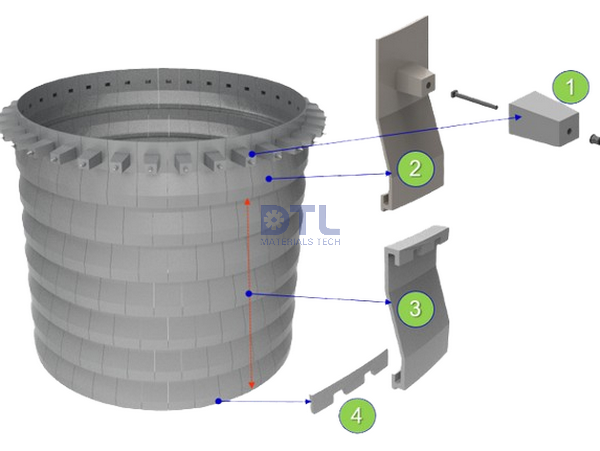 1
2
DTL
MATERIALS TECH
3
4